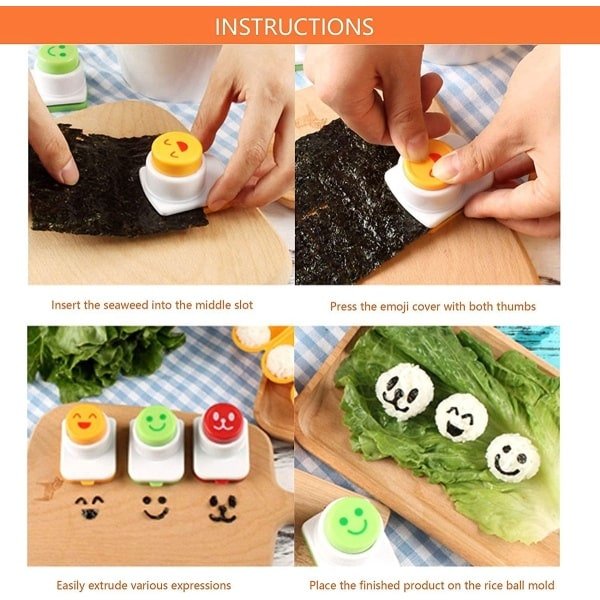 INSTRUCTIONS

Insert the seaweed into the middle slot

Press the emoji cover with both thumbs

Easily extrude various expressions

Place the finished product on the rice ball mold