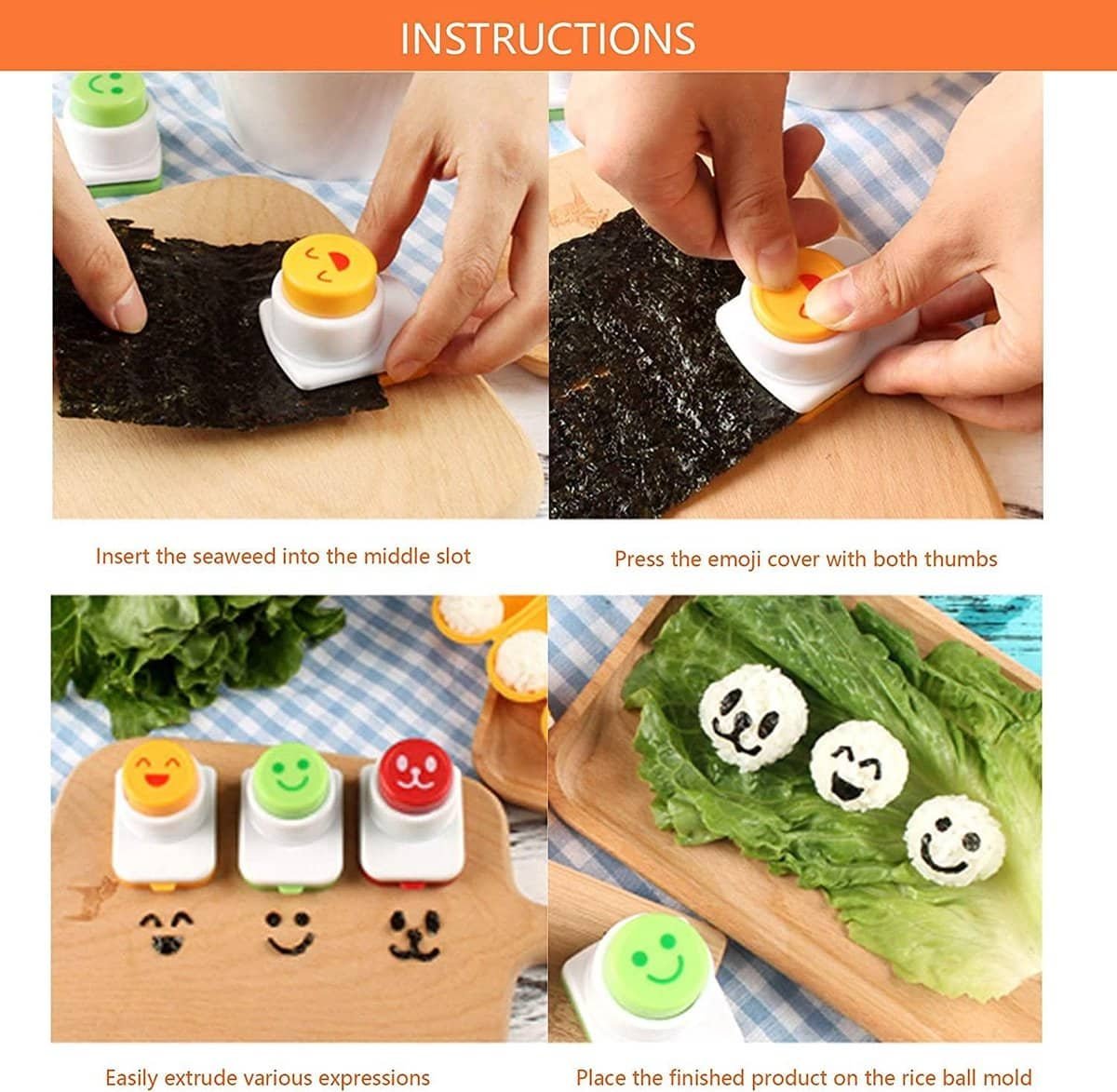 INSTRUCTIONS

Insert the seaweed into the middle slot

Press the emoji cover with both thumbs

Easily extrude various expressions

Place the finished product on the rice ball mold