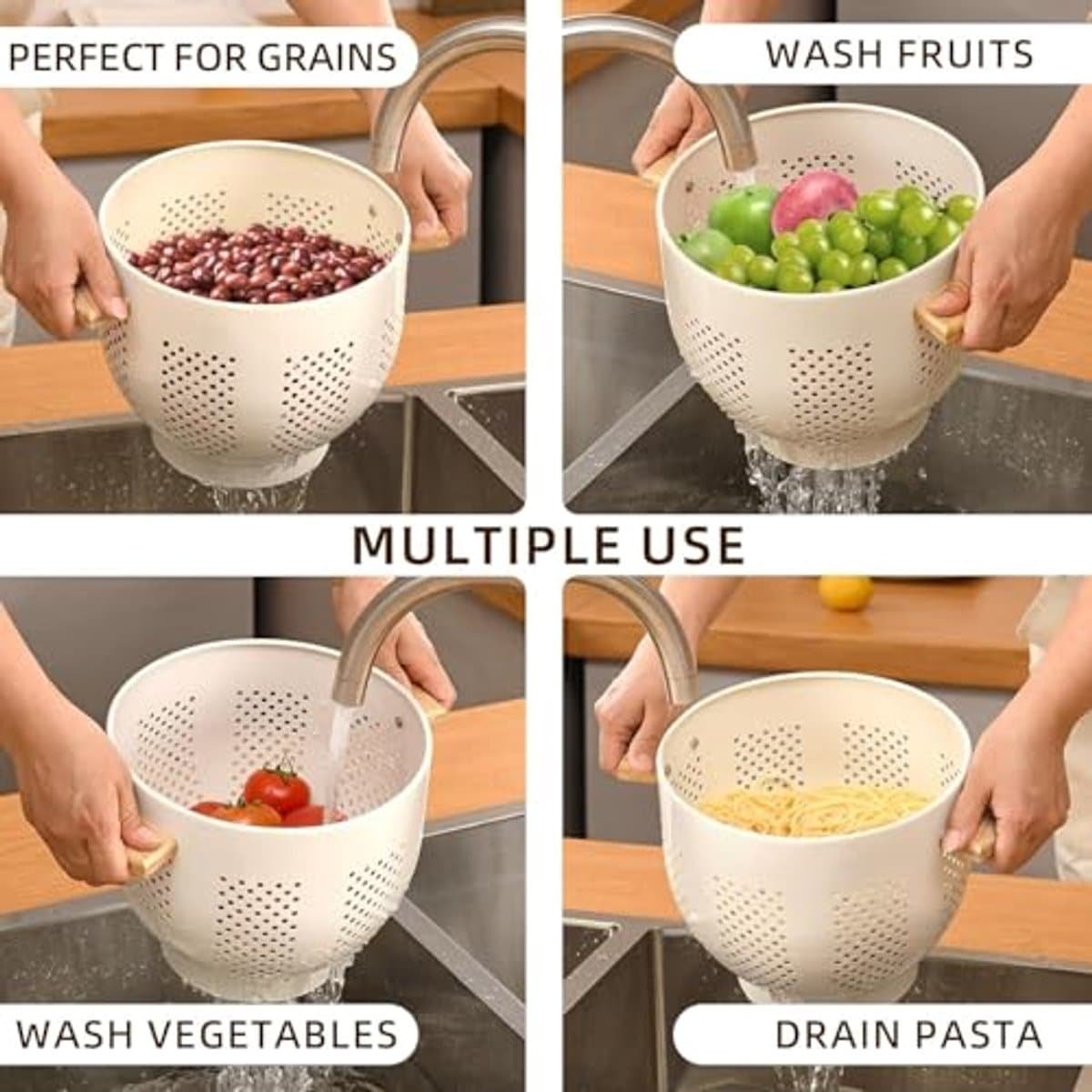 PERFECT FOR GRAINS

WASH FRUITS

MULTIPLE USE

WASH VEGETABLES

DRAIN PASTA